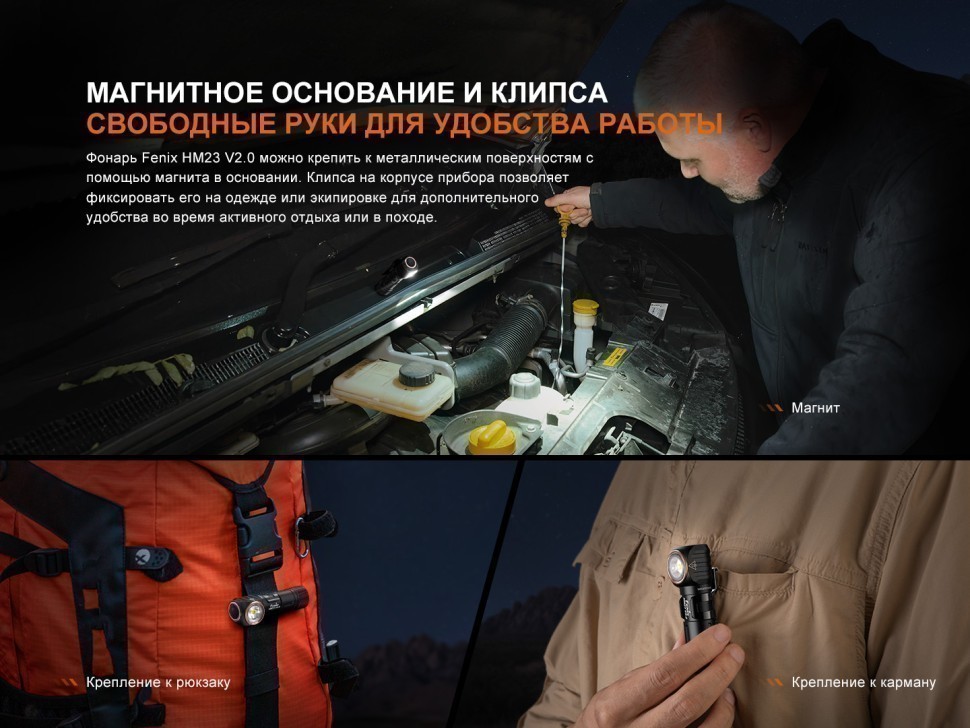 МАГНИТНОЕ ОСНОВАНИЕ И КЛИПСА
СВОБОДНЫЕ РУКИ ДЛЯ УДОБСТВА РАБОТЫ

Фонарь Fenix HM23 V2.0 можно крепить к металлическим поверхностям с помощью магнита в основании. Клипса на корпусе прибора позволяет фиксировать его на одежде или экипировке для дополнительного удобства во время активного отдыха или в походе.

Магнит

Крепление к рюкзаку

Крепление к карману