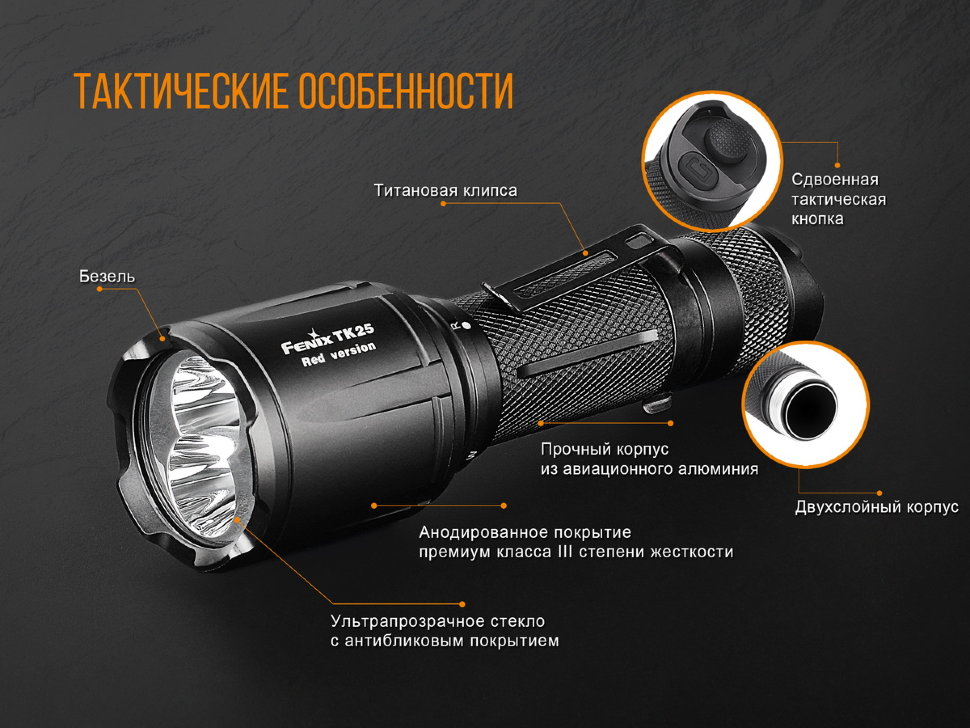 ТАКТИЧЕСКИЕ ОСОБЕННОСТИ

Титановая клипса

Сдвоенная тактическая кнопка

Безель

Fenix TK25
Red version

R

Прочный корпус из авиационного алюминия

Двухслойный корпус

Анодированное покрытие премиум класса III степени жесткости

Ультрапрозрачное стекло с антибликовым покрытием