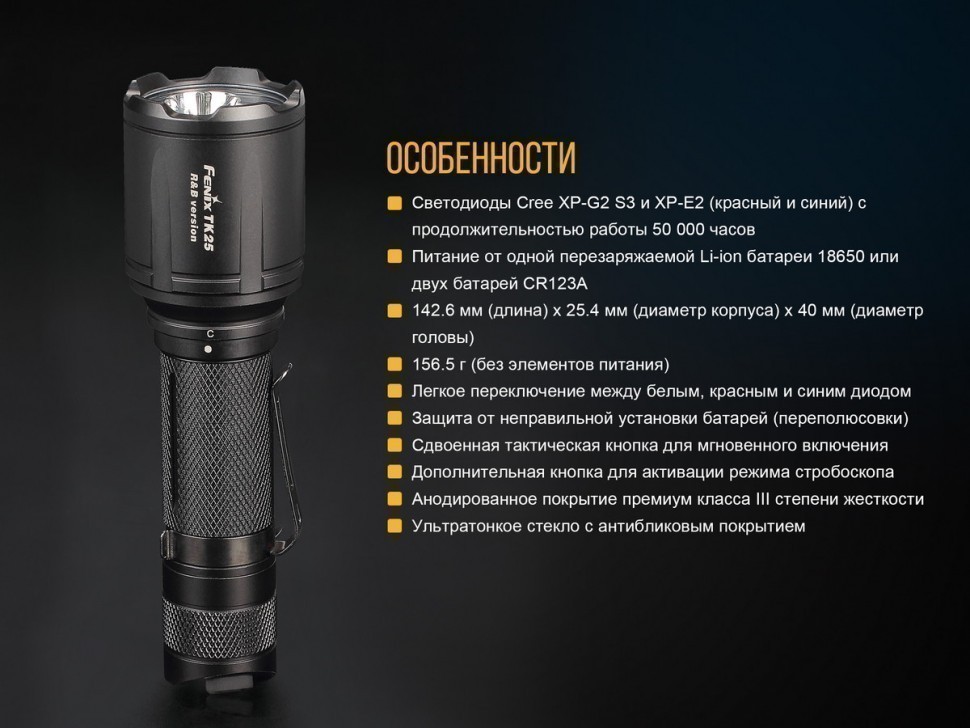 Fenix TK25
R&B version
C

ОСОБЕННОСТИ

Светодиоды Cree XP-G2 S3 и XP-E2 (красный и синий) с продолжительностью работы 50 000 часов

Питание от одной перезаряжаемой Li-ion батареи 18650 или двух батарей CR123A

142.6 мм (длина) x 25.4 мм (диаметр корпуса) x 40 мм (диаметр головы)

156.5 г (без элементов питания)

Легкое переключение между белым, красным и синим диодом

Защита от неправильной установки батарей (переполюсовки)

Сдвоенная тактическая кнопка для мгновенного включения

Дополнительная кнопка для активации режима стробоскопа

Анодированное покрытие премиум класса III степени жесткости

Ультратонкое стекло с антибликовым покрытием