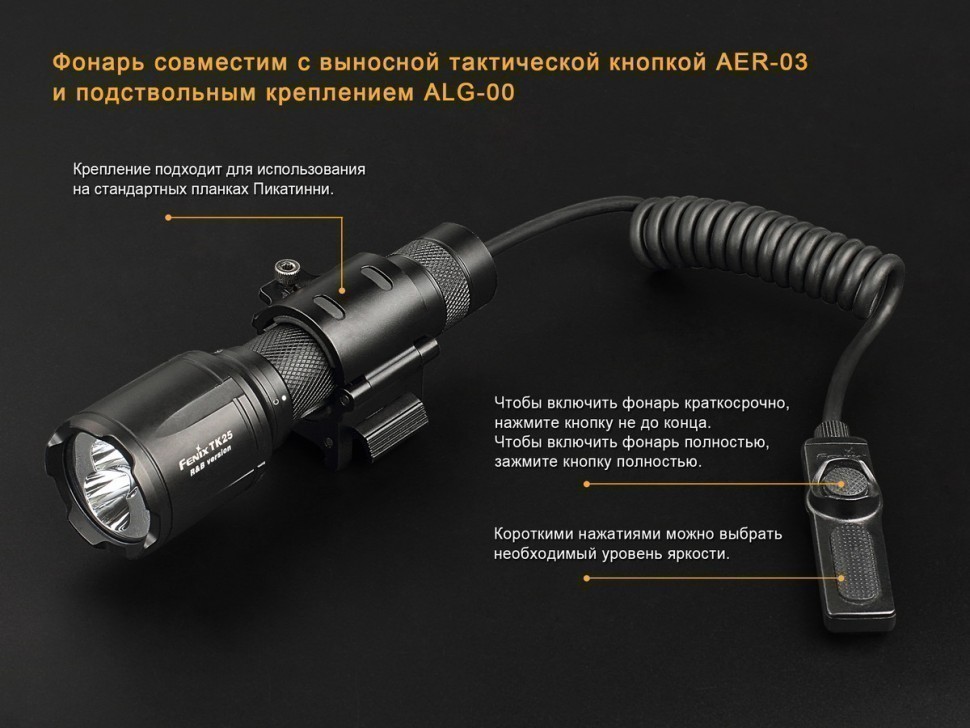 Фонарь совместим с выносной тактической кнопкой AER-03 и подствольным креплением ALG-00

Крепление подходит для использования на стандартных планках Пикатинни.

Fenix TK25
R&B version

Чтобы включить фонарь краткосрочно, нажмите кнопку не до конца.
Чтобы включить фонарь полностью, зажмите кнопку полностью.

Короткими нажатиями можно выбрать необходимый уровень яркости.