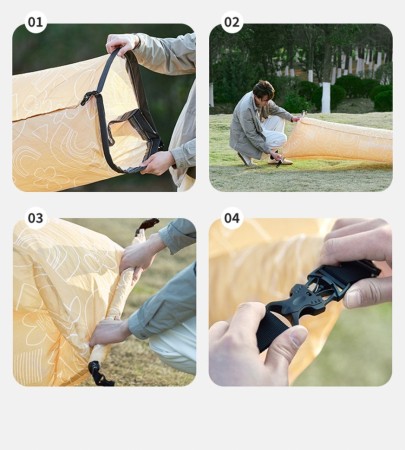 01

02

03

04